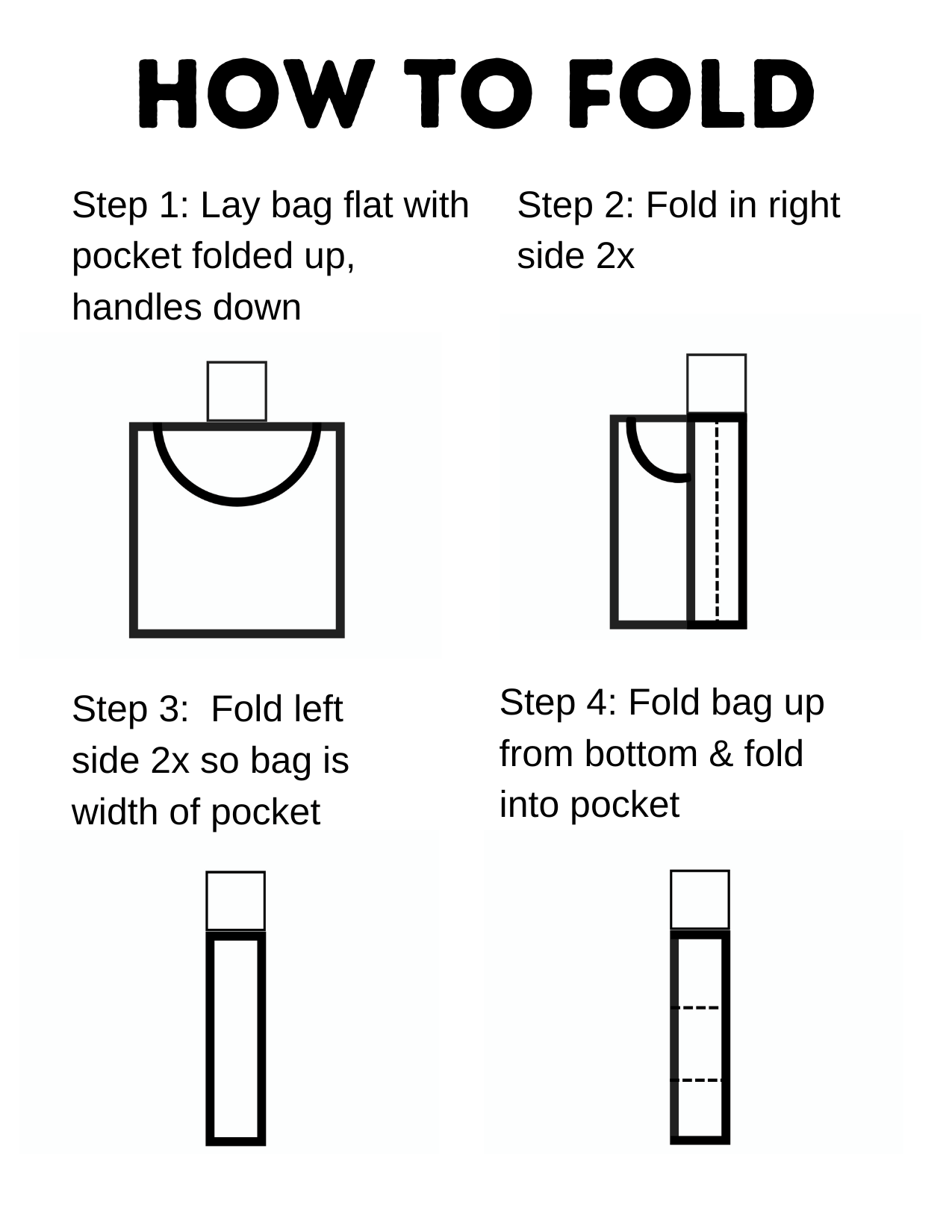 HOW TO FOLD

Step 1: Lay bag flat with pocket folded up, handles down

Step 2: Fold in right side 2x

Step 3:  Fold left side 2x so bag is width of pocket

Step 4: Fold bag up from bottom & fold into pocket